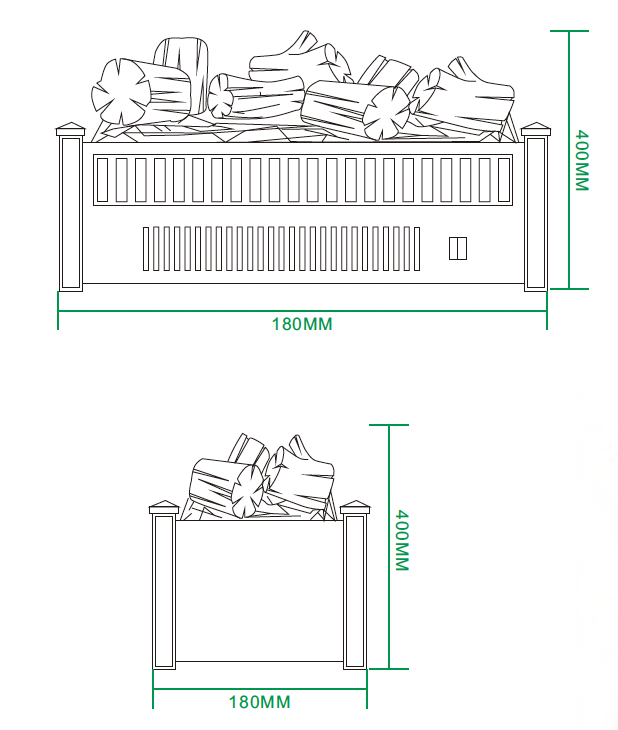 400MM

180MM

400MM

180MM